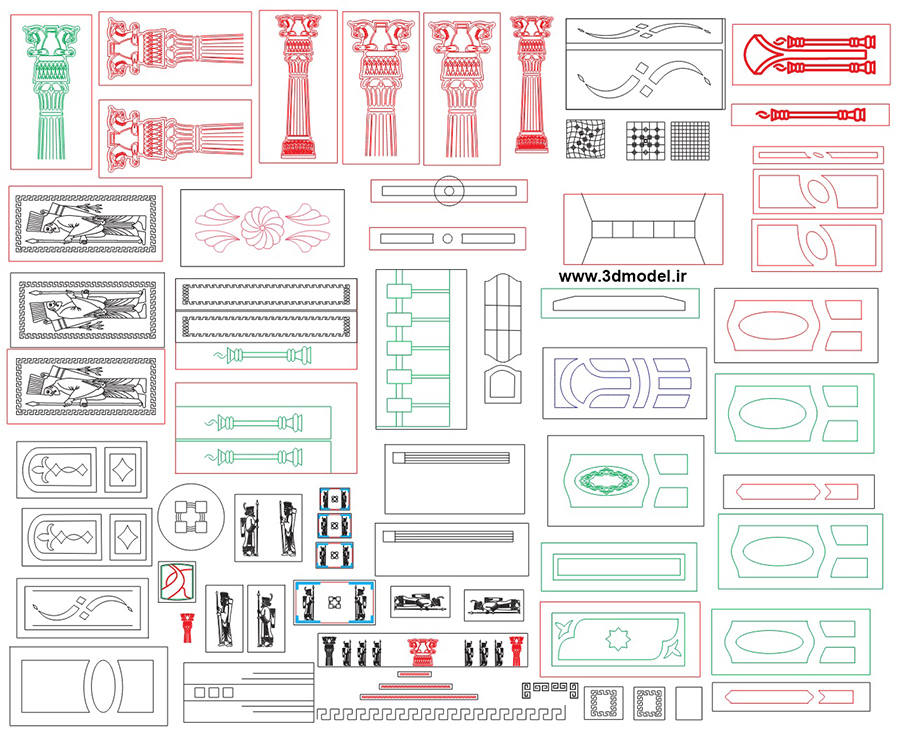 www.3dmodel.ir